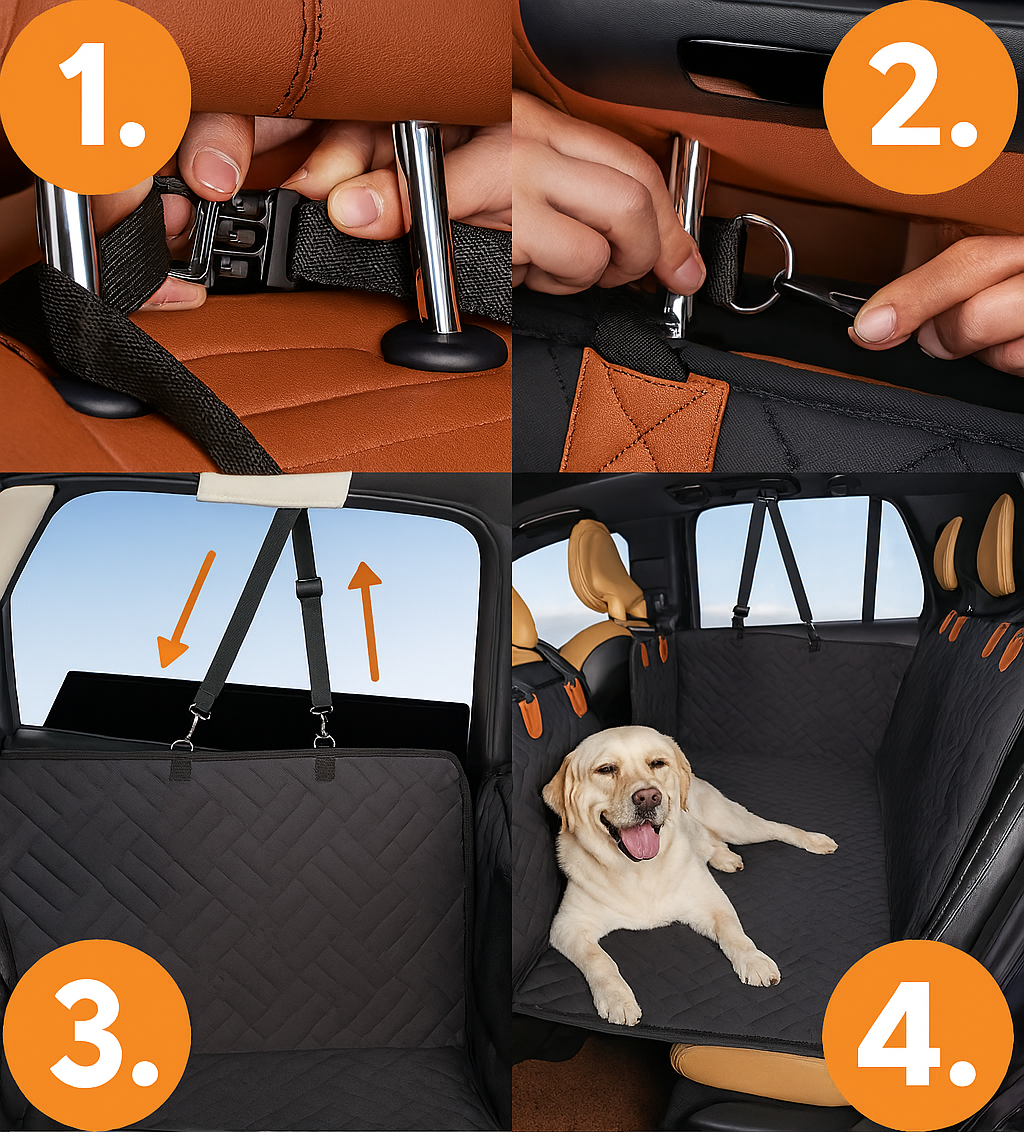 1.

2.

3.

4.